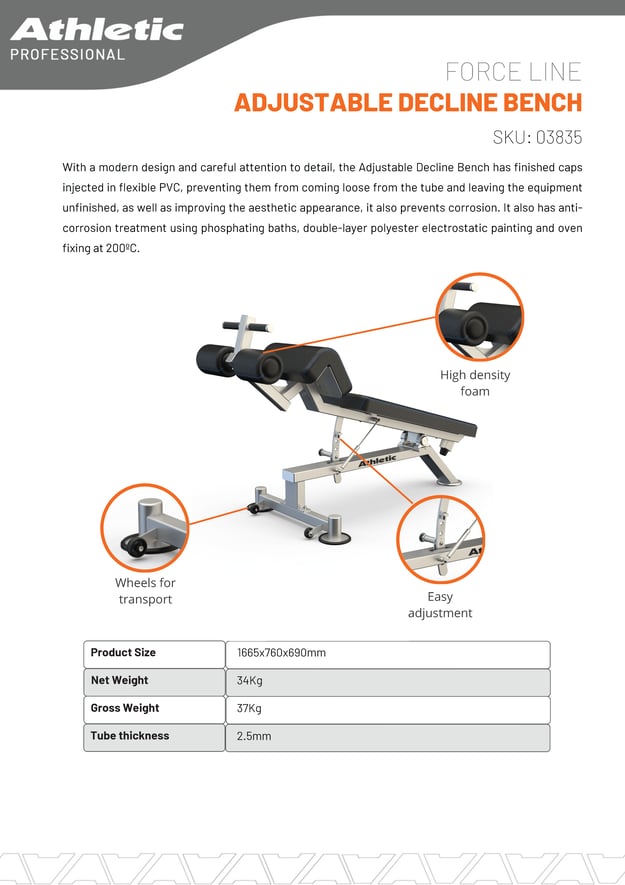 Athletic
PROFESSIONAL

FORCE LINE
ADJUSTABLE DECLINE BENCH
SKU: 03835

With a modern design and careful attention to detail, the Adjustable Decline Bench has finished caps injected in flexible PVC, preventing them from coming loose from the tube and leaving the equipment unfinished, as well as improving the aesthetic appearance, it also prevents corrosion. It also has anti-corrosion treatment using phosphating baths, double-layer polyester electrostatic painting and oven fixing at 200ºC.

High density foam

Athletic

Wheels for transport

Easy adjustment

| Product Size | 1665x760x690mm |
|---|---|
| Net Weight | 34Kg |
| Gross Weight | 37Kg |
| Tube thickness | 2.5mm |